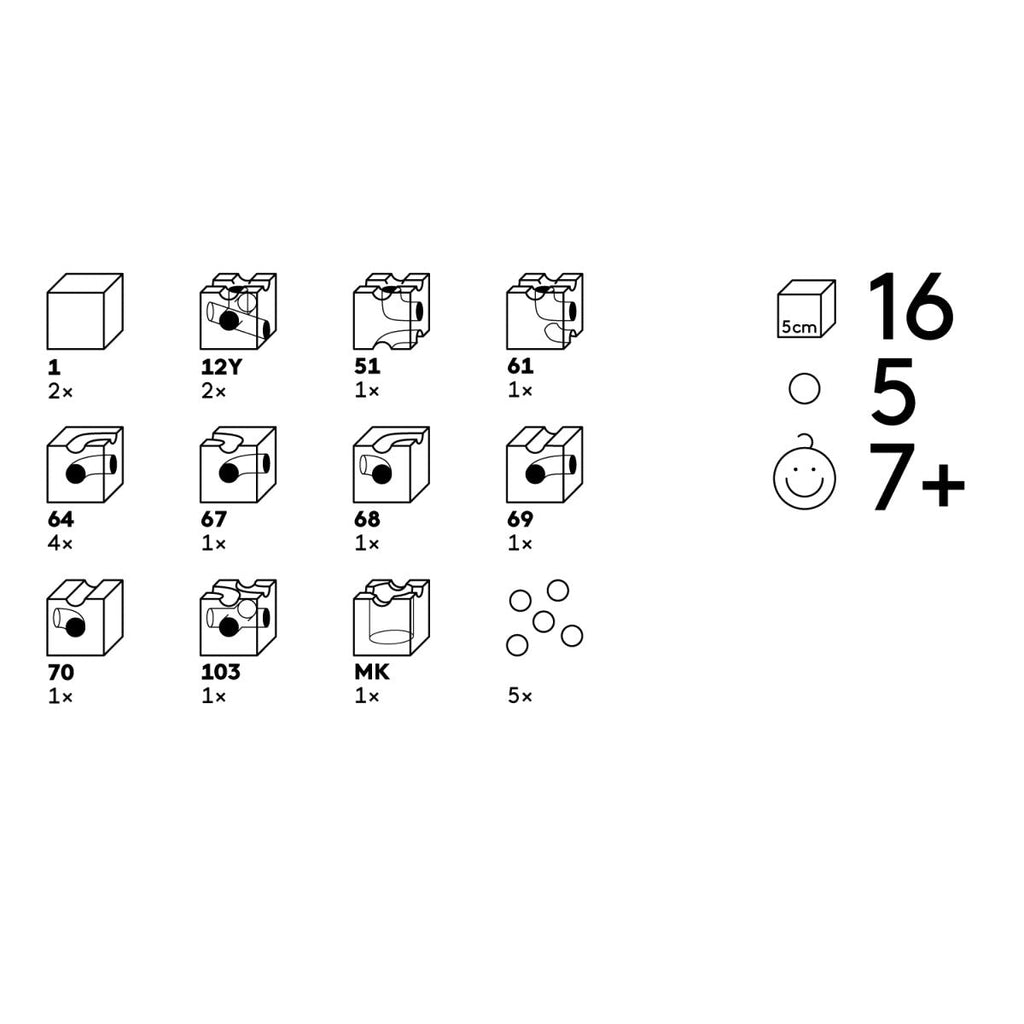 1
2×

12Y
2×

51
1×

61
1×

64
4×

67
1×

68
1×

69
1×

70
1×

103
1×

MK
1×

5×

5cm 16

5

7+