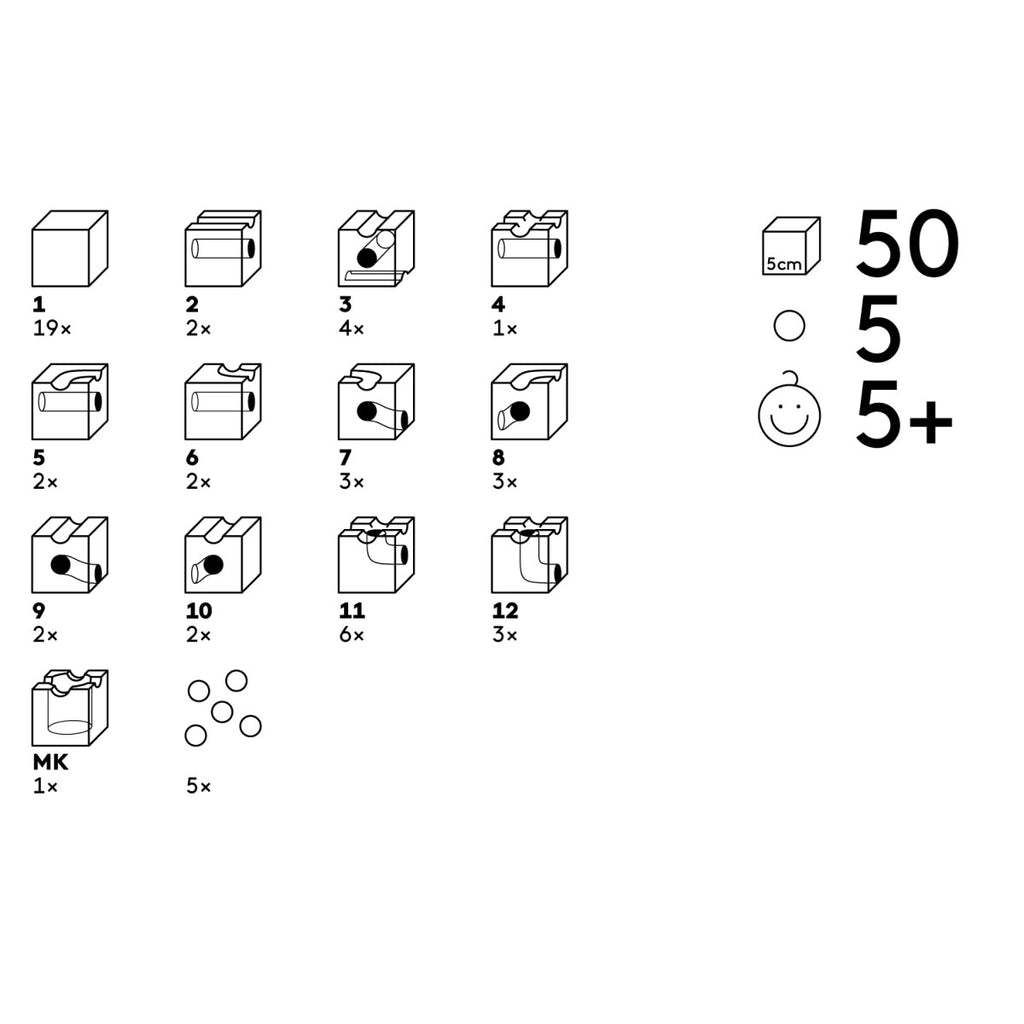 1
19×

2
2×

3
4×

4
1×

5
2×

6
2×

7
3×

8
3×

9
2×

10
2×

11
6×

12
3×

MK
1×

5×

5cm
50

5

5+