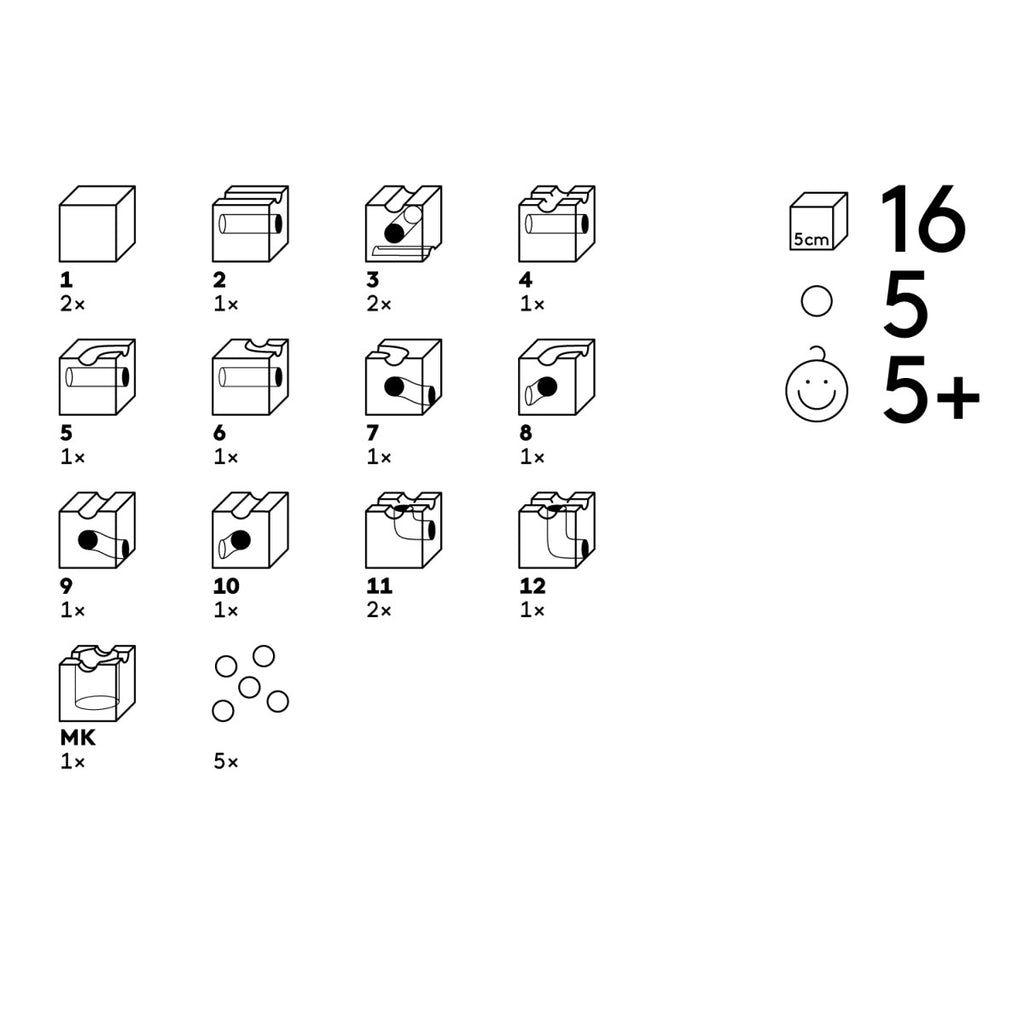 1
2×

2
1×

3
2×

4
1×

5
1×

6
1×

7
1×

8
1×

9
1×

10
1×

11
2×

12
1×

MK
1×

5×

5cm 16

5

5+