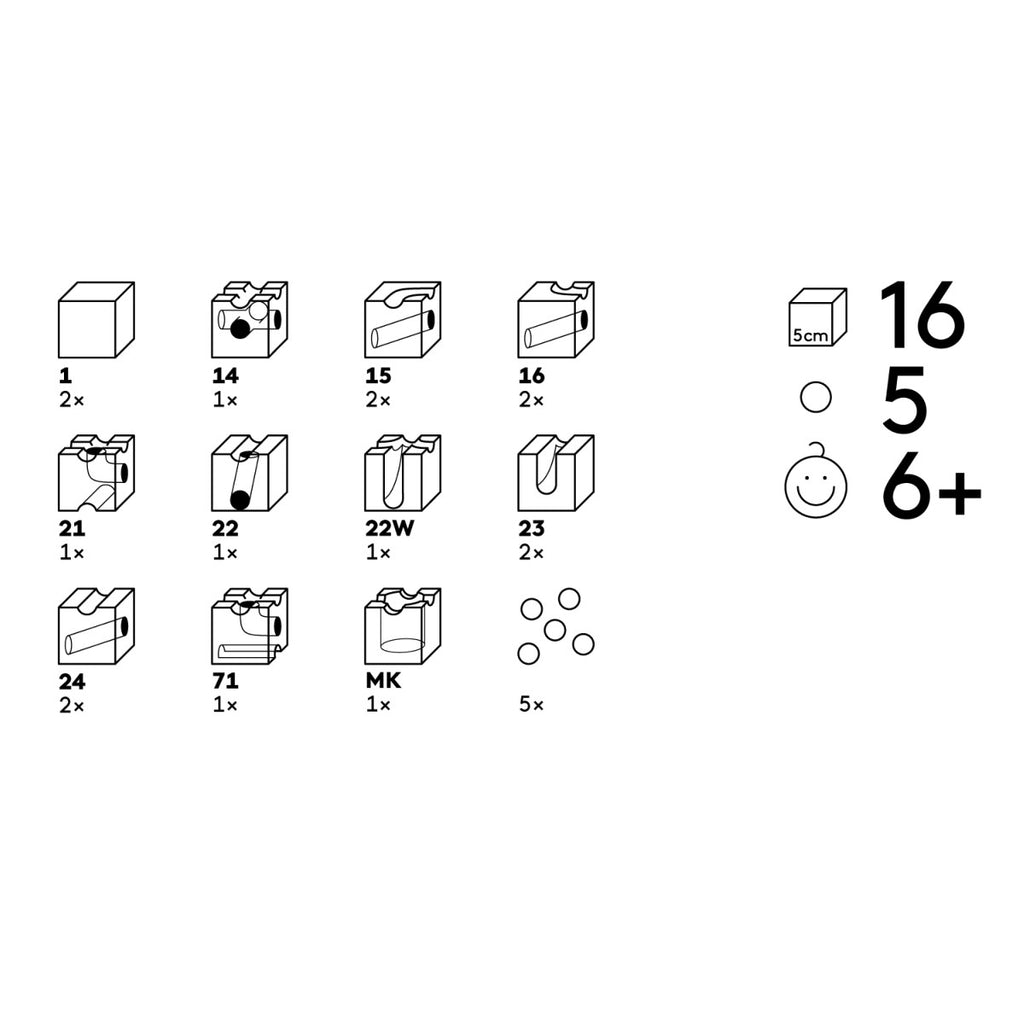 1
2×

14
1×

15
2×

16
2×

21
1×

22
1×

22W
1×

23
2×

24
2×

71
1×

MK
1×

5×

5cm 16

5

6+