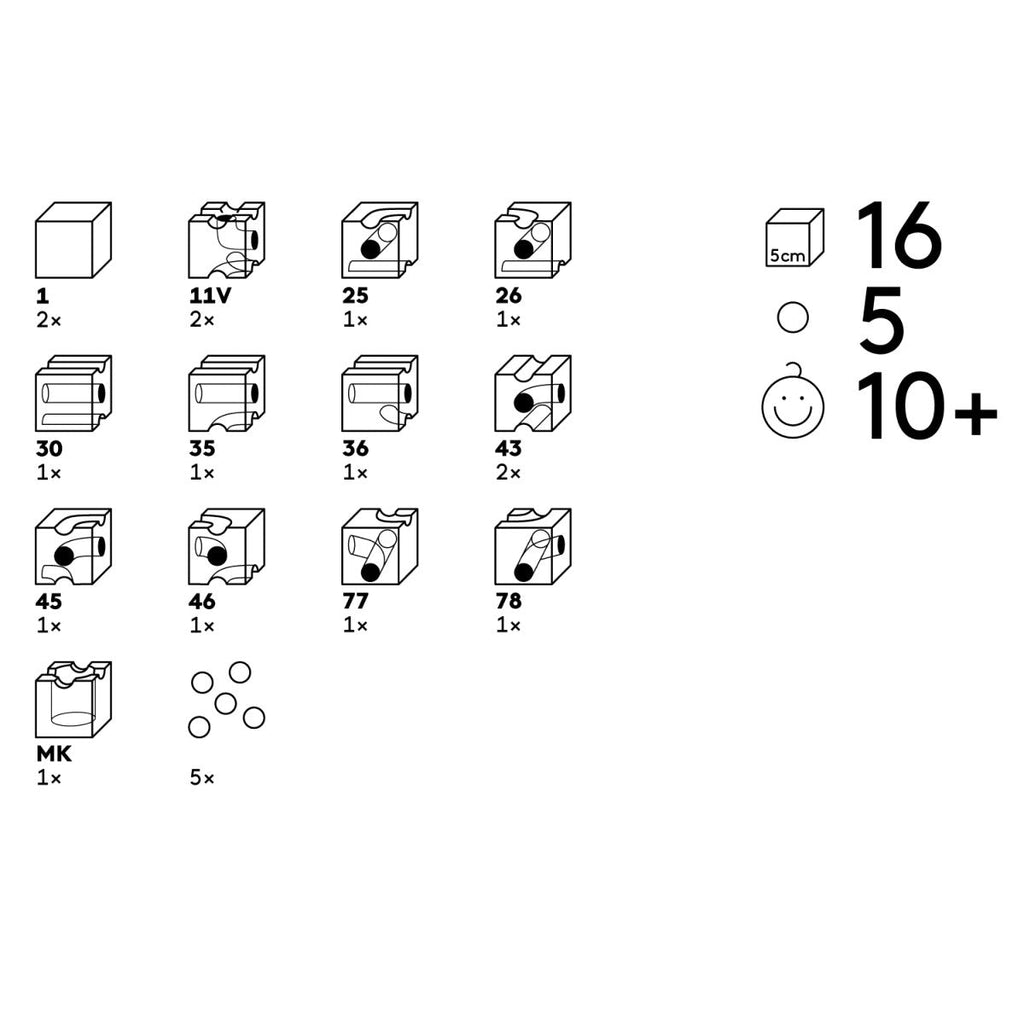 1
2×

11V
2×

25
1×

26
1×

30
1×

35
1×

36
1×

43
2×

45
1×

46
1×

77
1×

78
1×

MK
1×

5×

5cm 16

5

10+