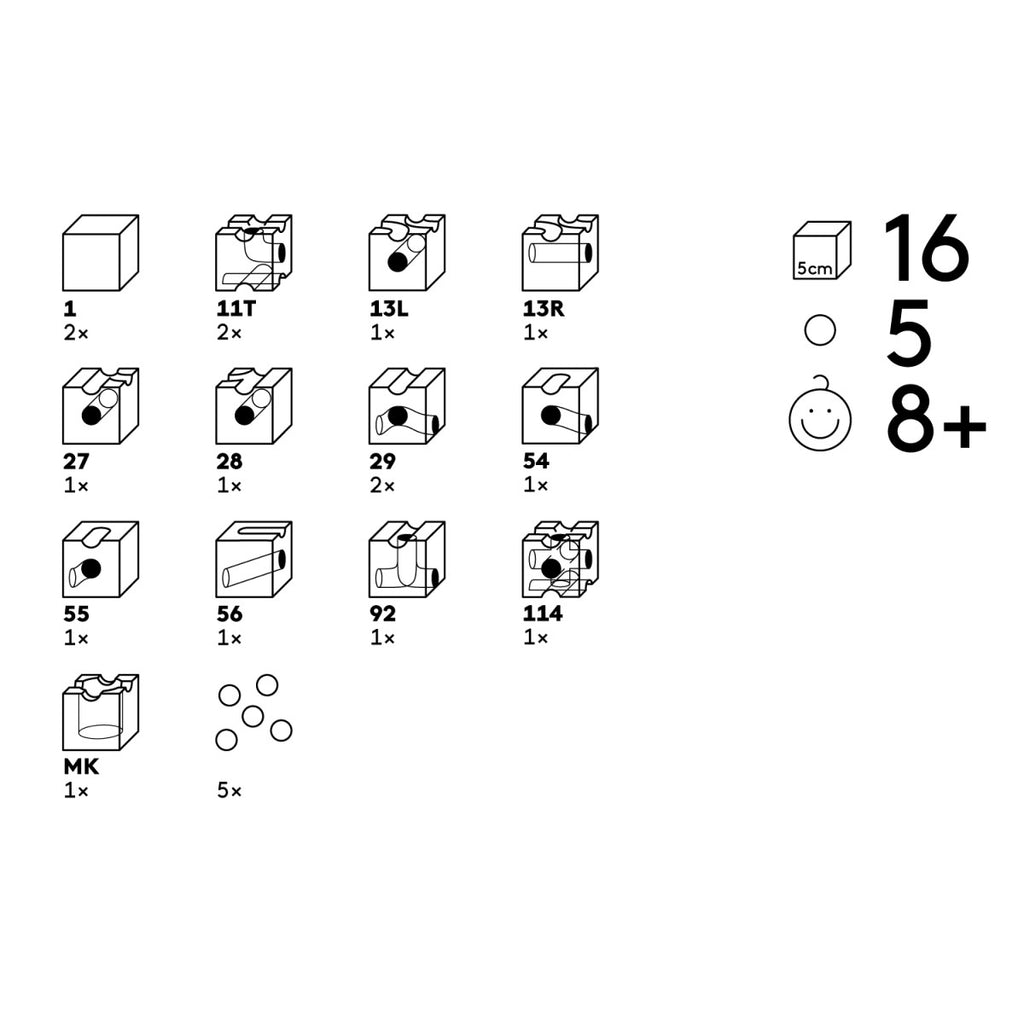 1
2×

11T
2×

13L
1×

13R
1×

27
1×

28
1×

29
2×

54
1×

55
1×

56
1×

92
1×

114
1×

MK
1×

5×

5cm
16

5

8+