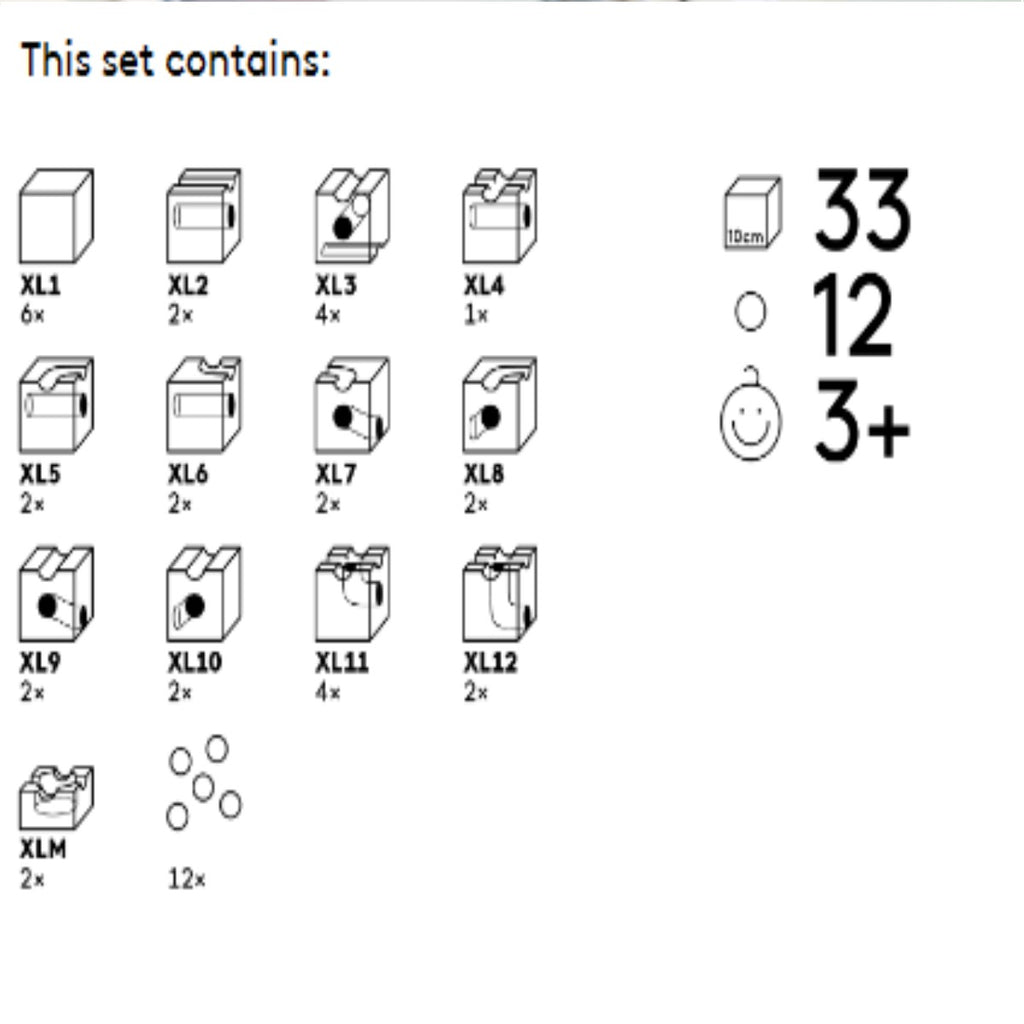 This set contains:

XL1
6×

XL2
2×

XL3
4×

XL4
1×

XL5
2×

XL6
2×

XL7
2×

XL8
2×

XL9
2×

XL10
2×

XL11
4×

XL12
2×

XLM
2×

12×

10cm 33

12

3+